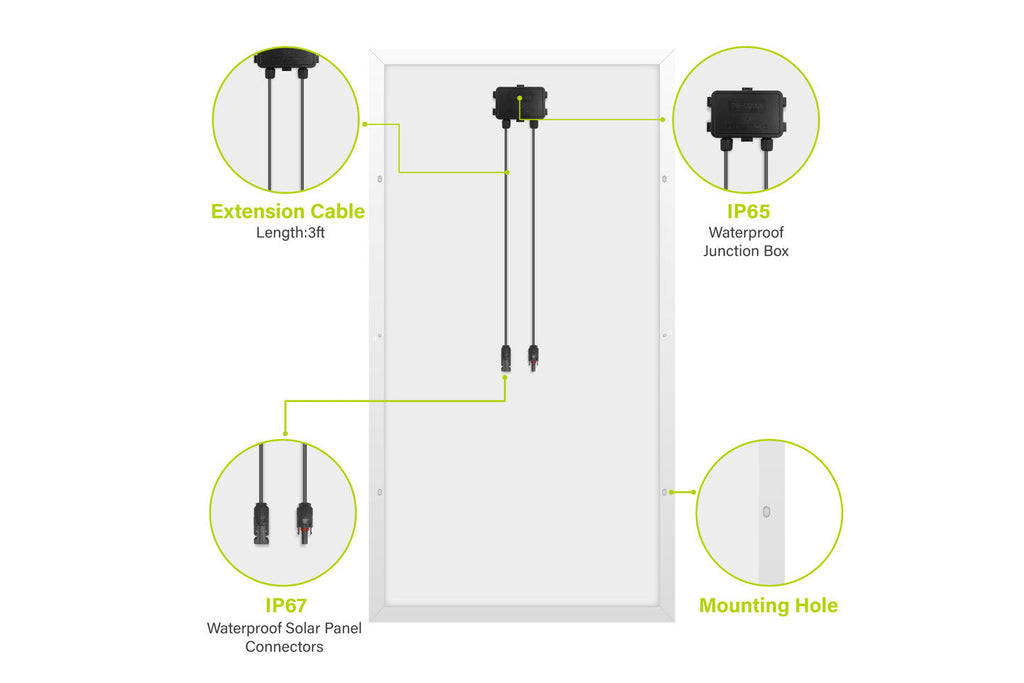 Extension Cable
Length:3ft

IP65
Waterproof
Junction Box

IP67
Waterproof Solar Panel
Connectors

Mounting Hole